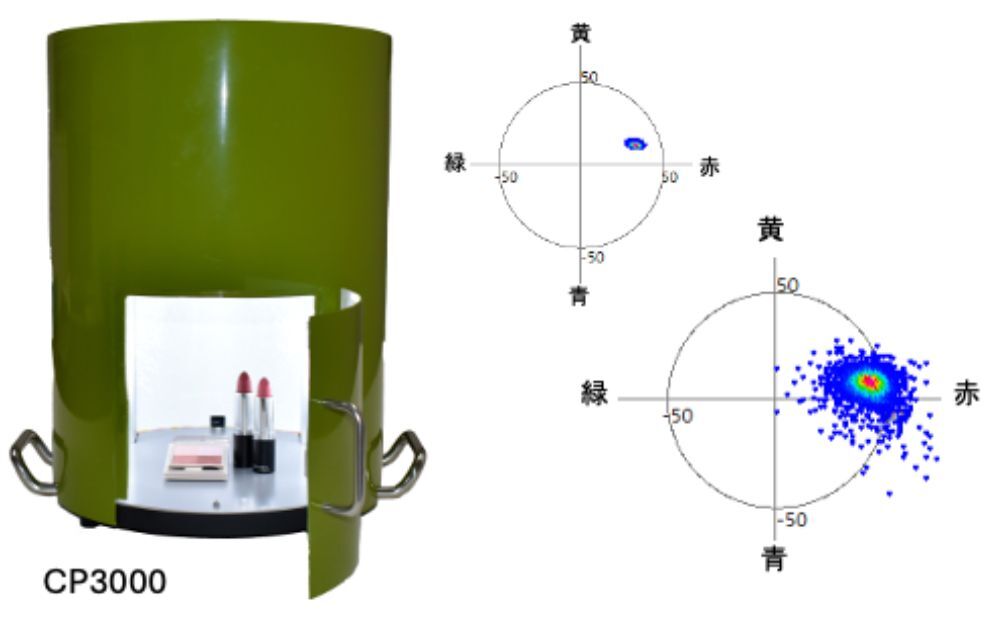 CP3000

黄
50
緑
-50
50
赤
-50
青

黄
50
緑
-50
赤
-50
青